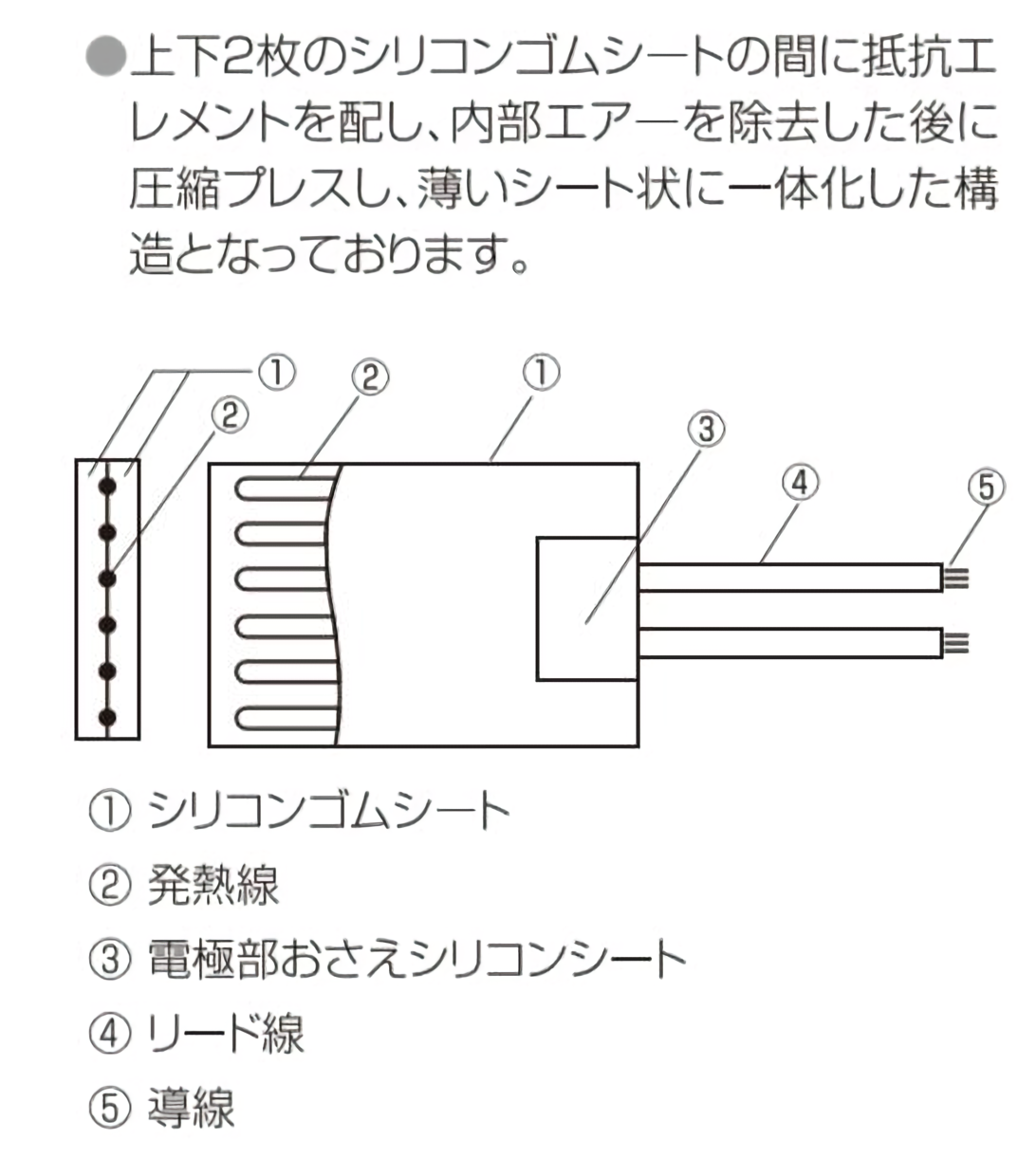 ●上下2枚のシリコンゴムシートの間に抵抗エレメントを配し、内部エアーを除去した後に圧縮プレスし、薄いシート状に一体化した構造となっております。

①
②
②
①
③
④
⑤

① シリコンゴムシート
② 発熱線
③ 電極部おさえシリコンシート
④ リード線
⑤ 導線